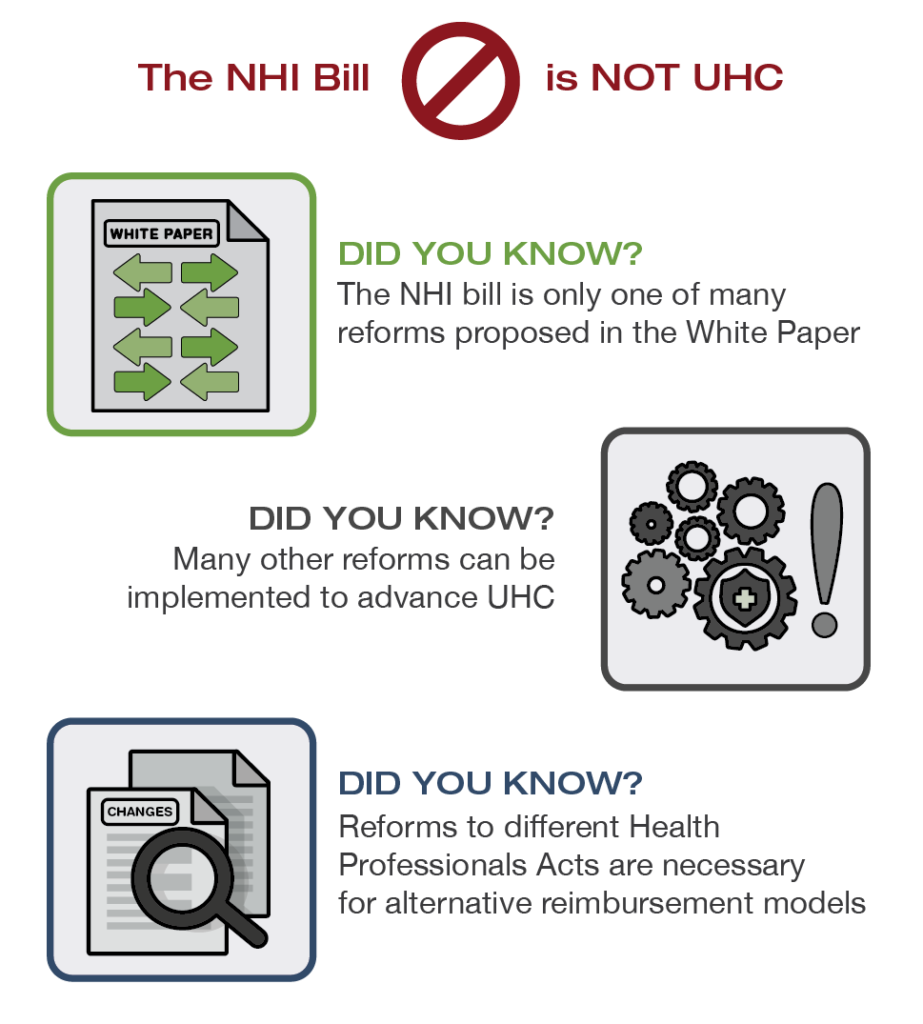 The NHI Bill is NOT UHC

WHITE PAPER

DID YOU KNOW?
The NHI bill is only one of many reforms proposed in the White Paper

DID YOU KNOW?
Many other reforms can be implemented to advance UHC

CHANGES

DID YOU KNOW?
Reforms to different Health Professionals Acts are necessary for alternative reimbursement models